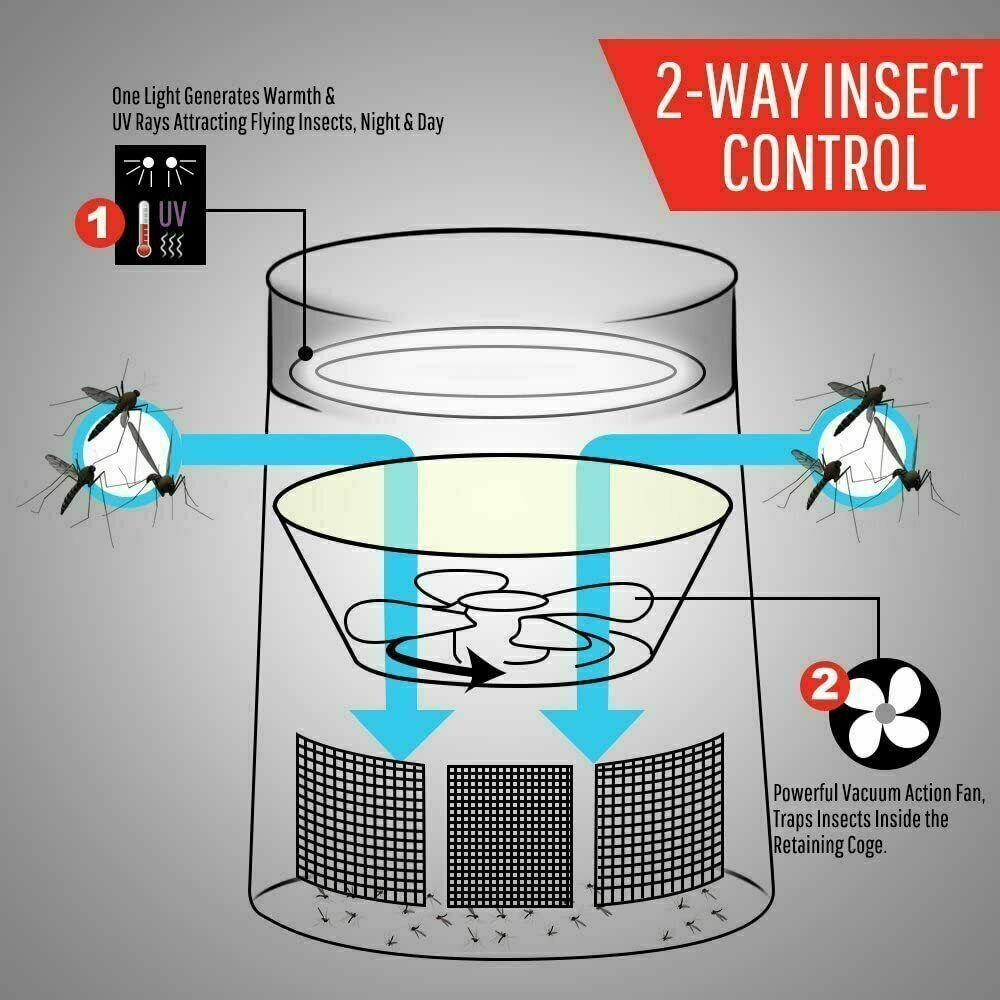 2-WAY INSECT CONTROL

One Light Generates Warmth & UV Rays Attracting Flying Insects, Night & Day

1

UV

2

Powerful Vacuum Action Fan, Traps Insects Inside the Retaining Coge.